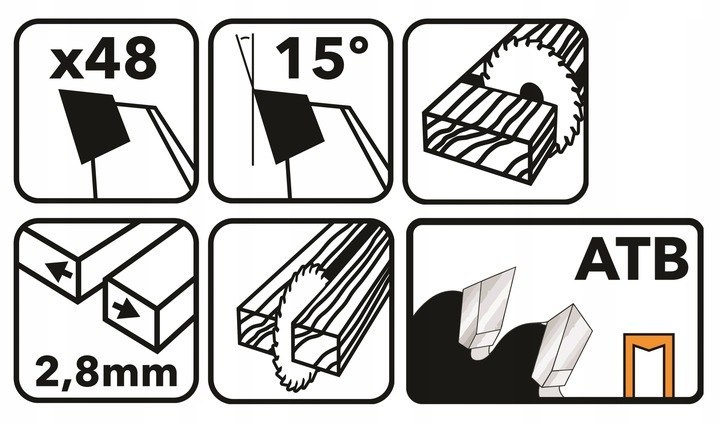 x48

15°

2,8mm

ATB